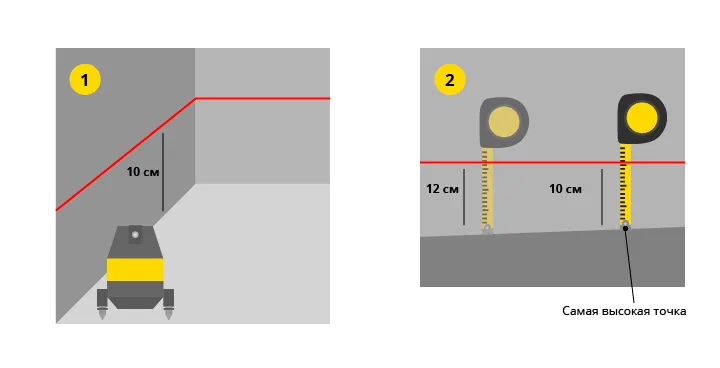 1

10 см

2

12 см

10 см

Самая высокая точка